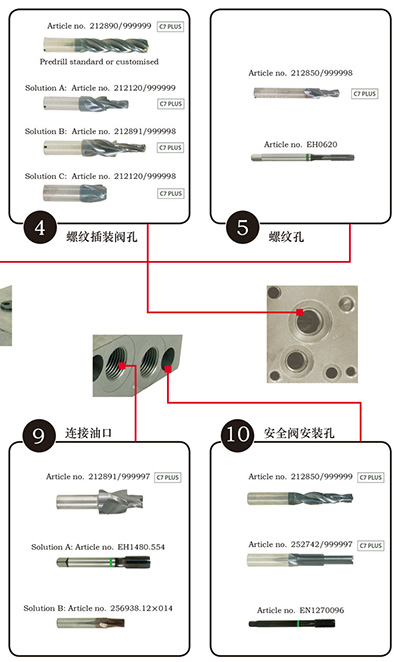 Article no. 212890/999999 C7 PLUS

Predrill standard or customised

Solution A: Article no. 212120/999999 C7 PLUS

Solution B: Article no. 212891/999998 C7 PLUS

Solution C: Article no. 212120/999998 C7 PLUS

4 螺纹插装阀孔

Article no. 212850/999998 C7 PLUS

Article no. EH0620

5 螺纹孔

9 连接油口

Article no. 212891/999997 C7 PLUS

Solution A: Article no. EH1480.554

Solution B: Article no. 256938.12×014

10 安全阀安装孔

Article no. 212850/999999 C7 PLUS

Article no. 252742/999997 C7 PLUS

Article no. EN1270096